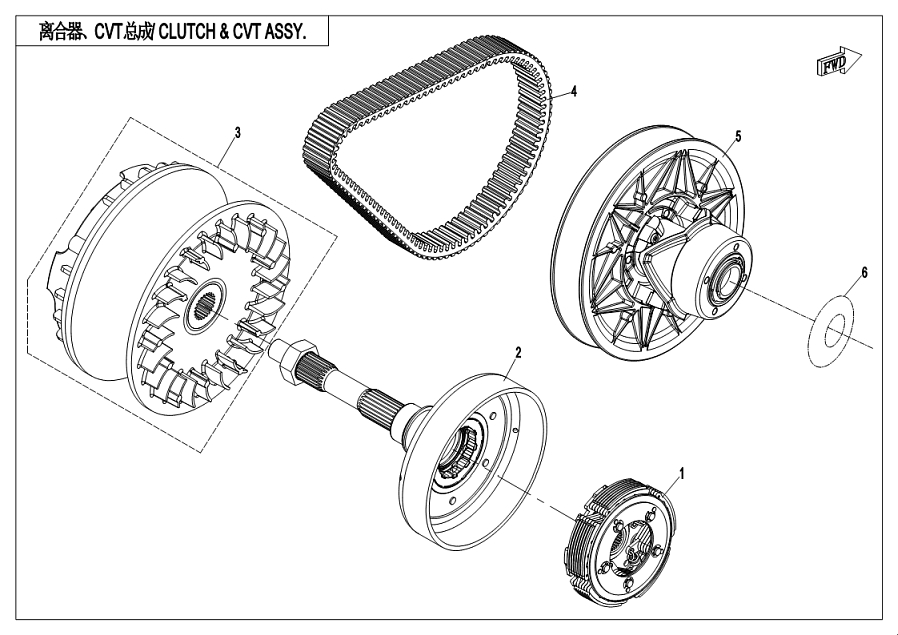 离合器、CVT总成/ CLUTCH & CVT ASSY.

FWD

4

3

5

6

2

1