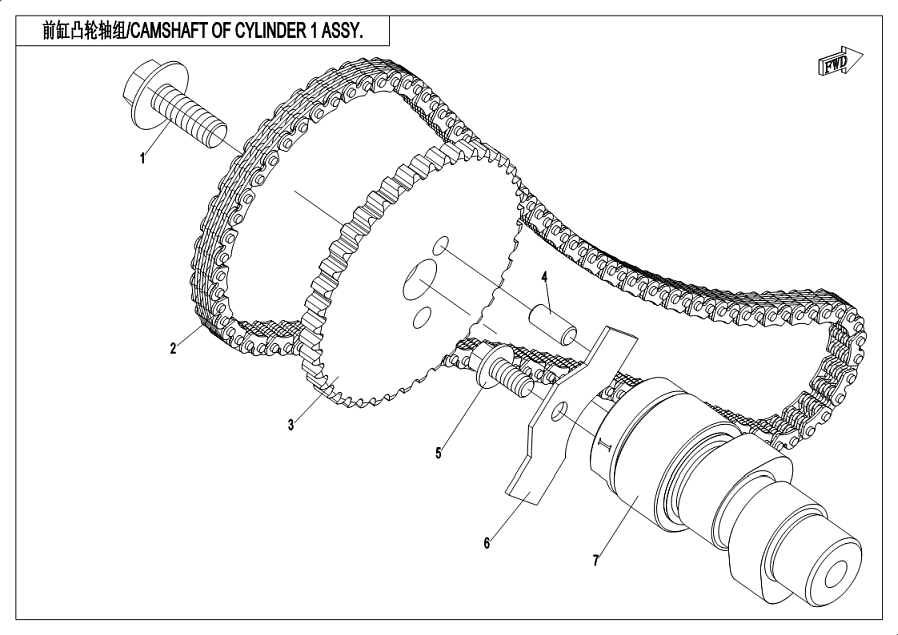 前缸凸轮轴组/CAMSHAFT OF CYLINDER 1 ASSY.

FWD

1

2

3

4

5

6

7

I