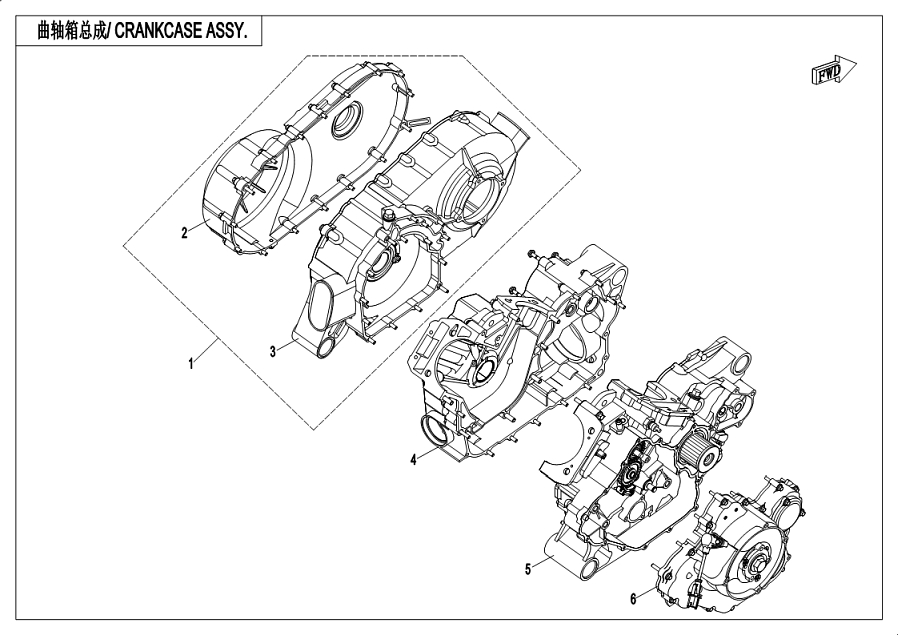 曲轴箱总成/ CRANKCASE ASSY.

FWD

2

3

1

4

5

6