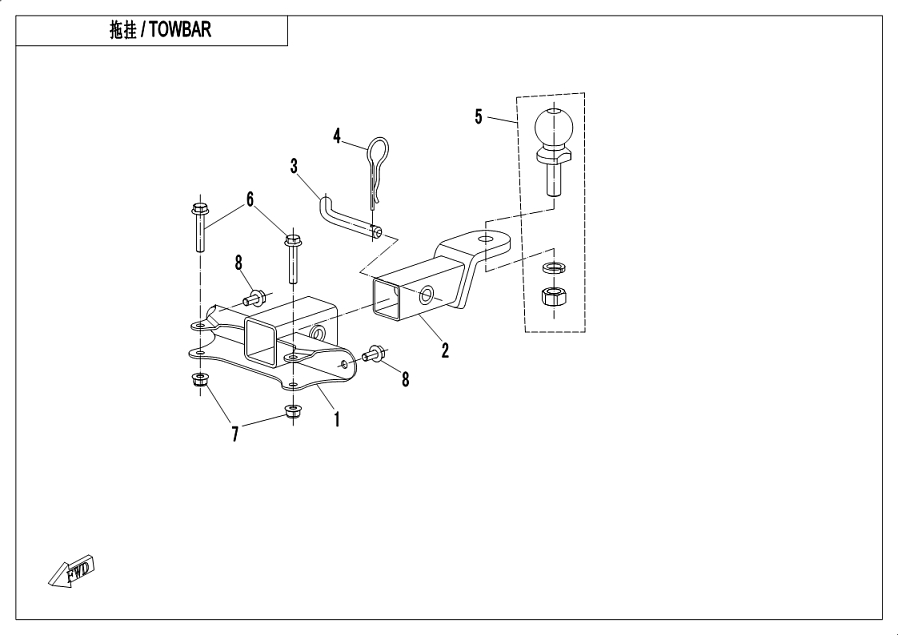 拖挂 / TOWBAR

5
4
3
6
8
2
8
7
1
FWD