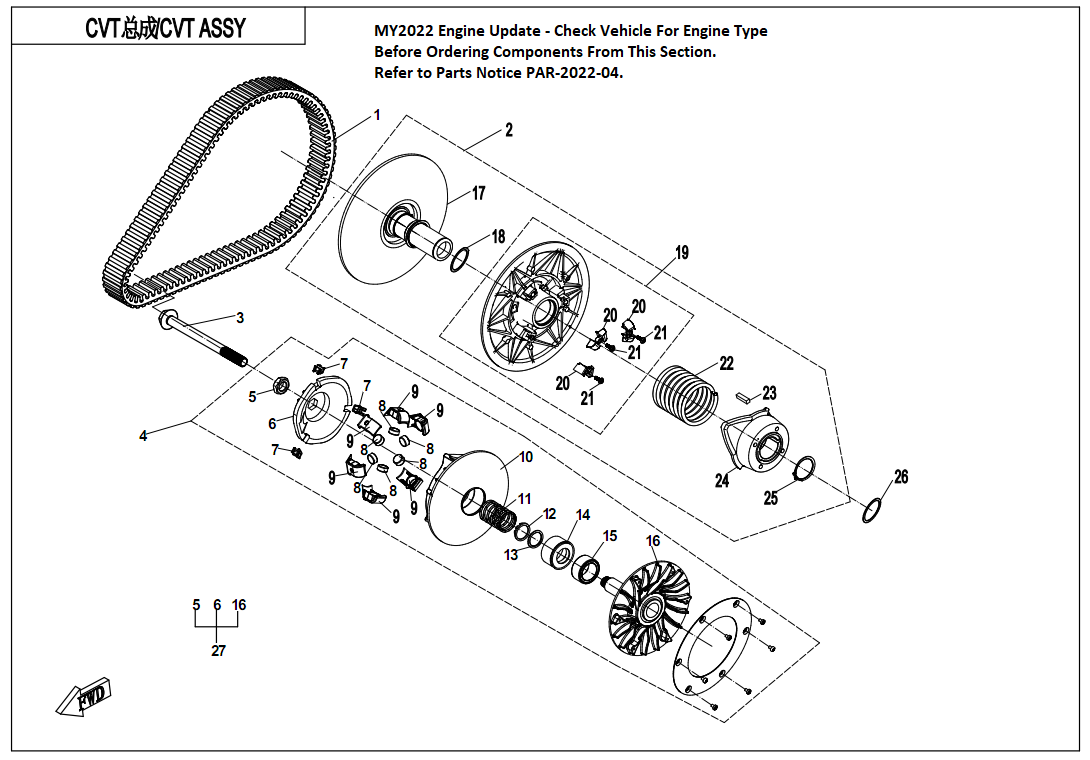 CVT总成CVT ASSY

MY2022 Engine Update - Check Vehicle For Engine Type
Before Ordering Components From This Section.
Refer to Parts Notice PAR-2022-04.

1
2
17
18
19
20
20
21
21
20
21
22
23
24
25
26
3
4
5
6
7
7
7
8
8
8
8
8
9
9
9
9
9
9
10
11
12
13
14
15
16

5 6 16
27

FWD