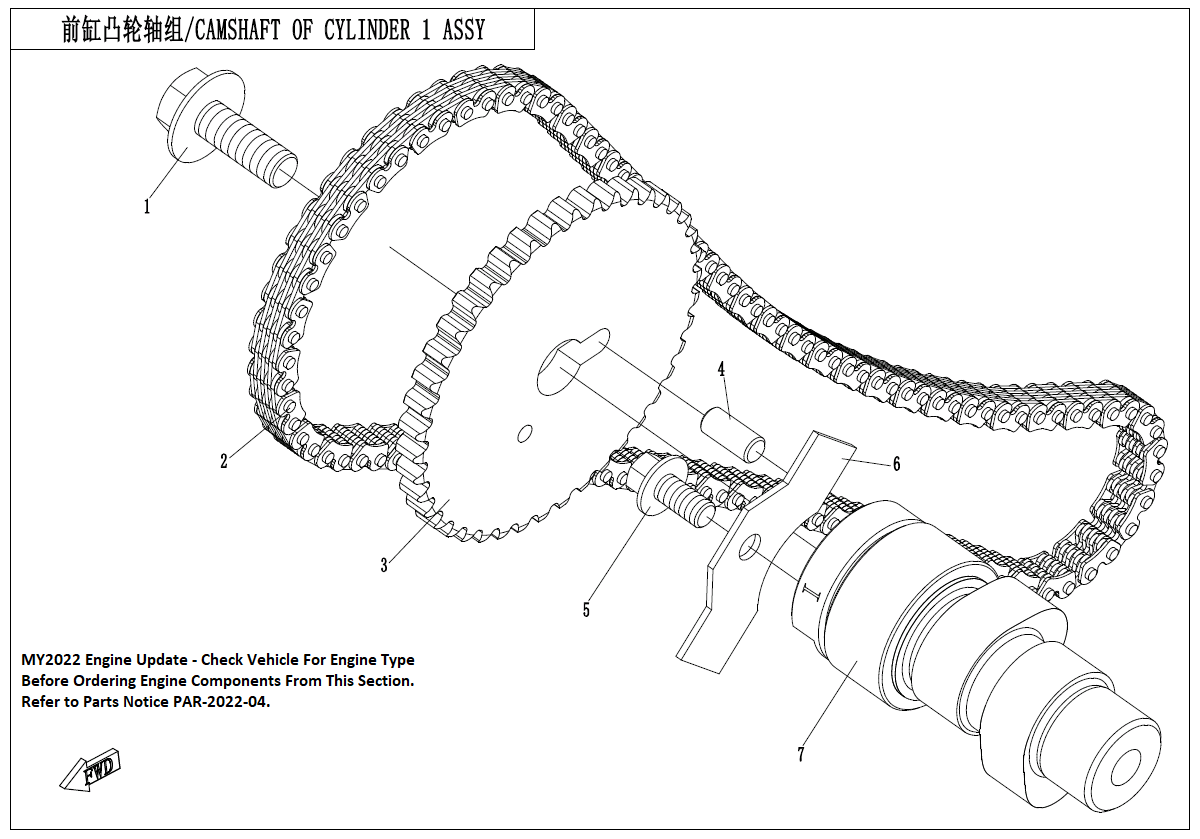 前缸凸轮轴组/CAMSHAFT OF CYLINDER 1 ASSY

1

2

3

4

5

6

7

I

MY2022 Engine Update - Check Vehicle For Engine Type Before Ordering Engine Components From This Section. Refer to Parts Notice PAR-2022-04.

FWD