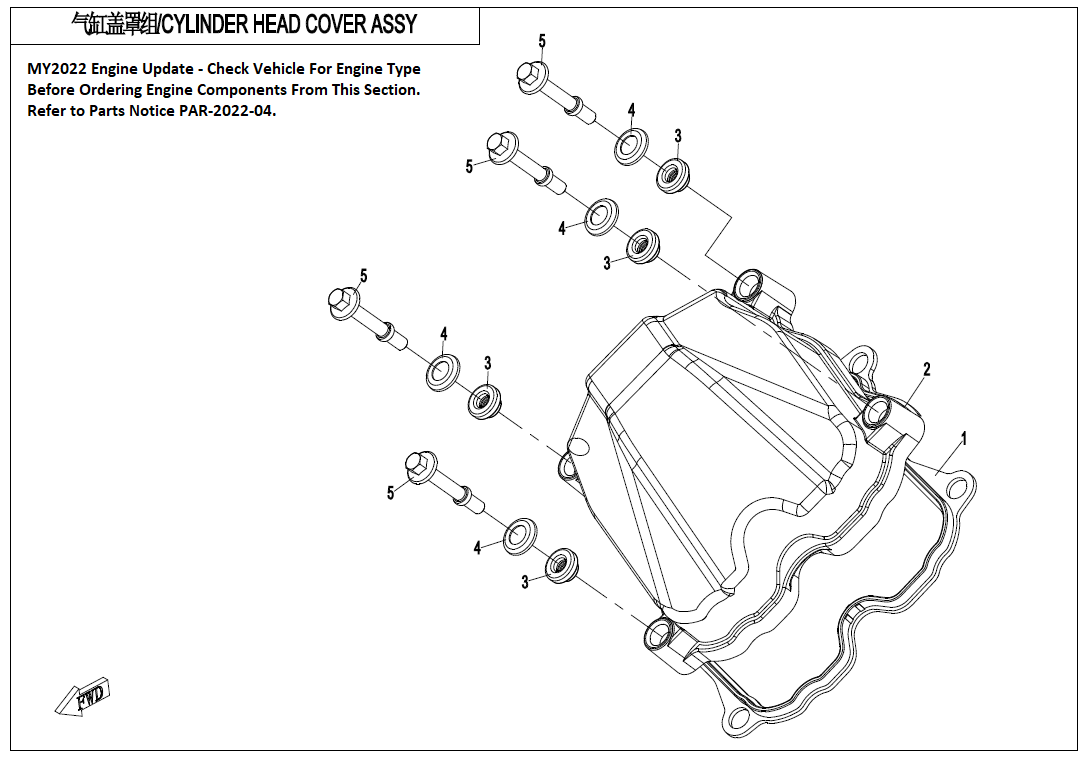 气缸盖罩组/CYLINDER HEAD COVER ASSY

MY2022 Engine Update - Check Vehicle For Engine Type Before Ordering Engine Components From This Section. Refer to Parts Notice PAR-2022-04.

5
4
3
5
4
3
5
4
3
2
1
5
4
3

FWD