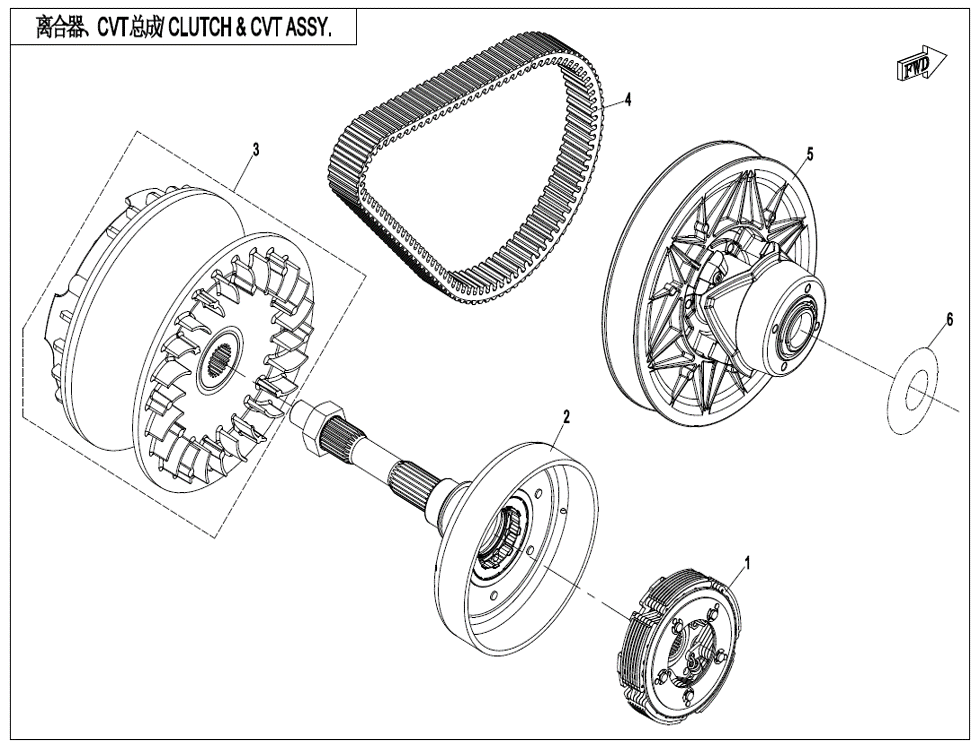 离合器、CVT总成 CLUTCH & CVT ASSY.

FWD

4

3

5

6

2

1