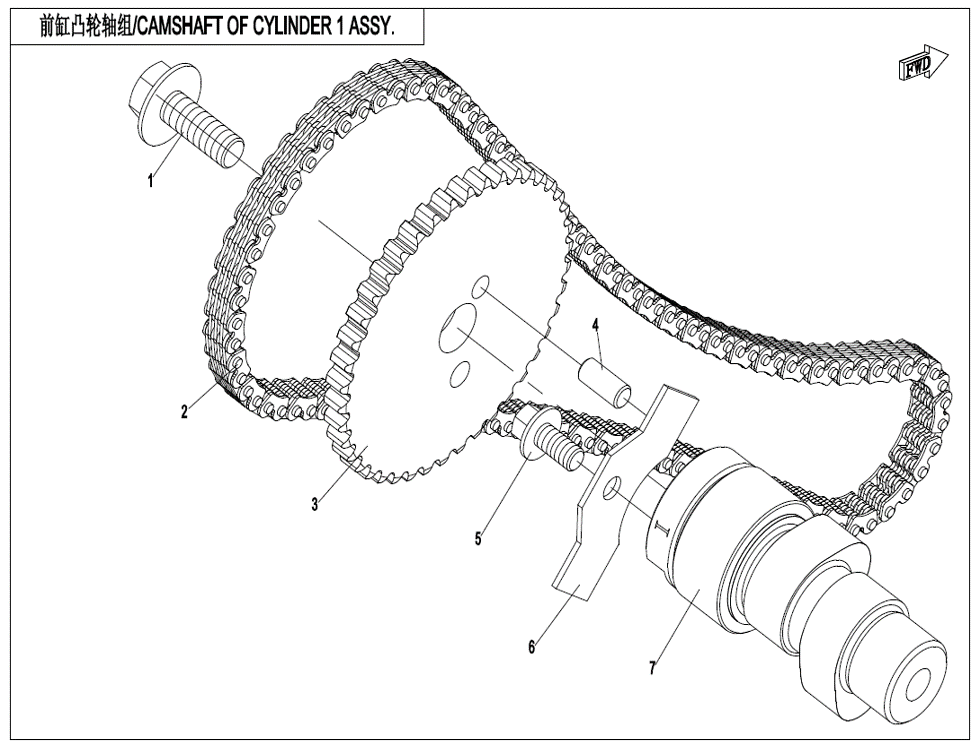 前缸凸轮轴组/CAMSHAFT OF CYLINDER 1 ASSY.

FWD

1

2

3

4

5

6

7

I