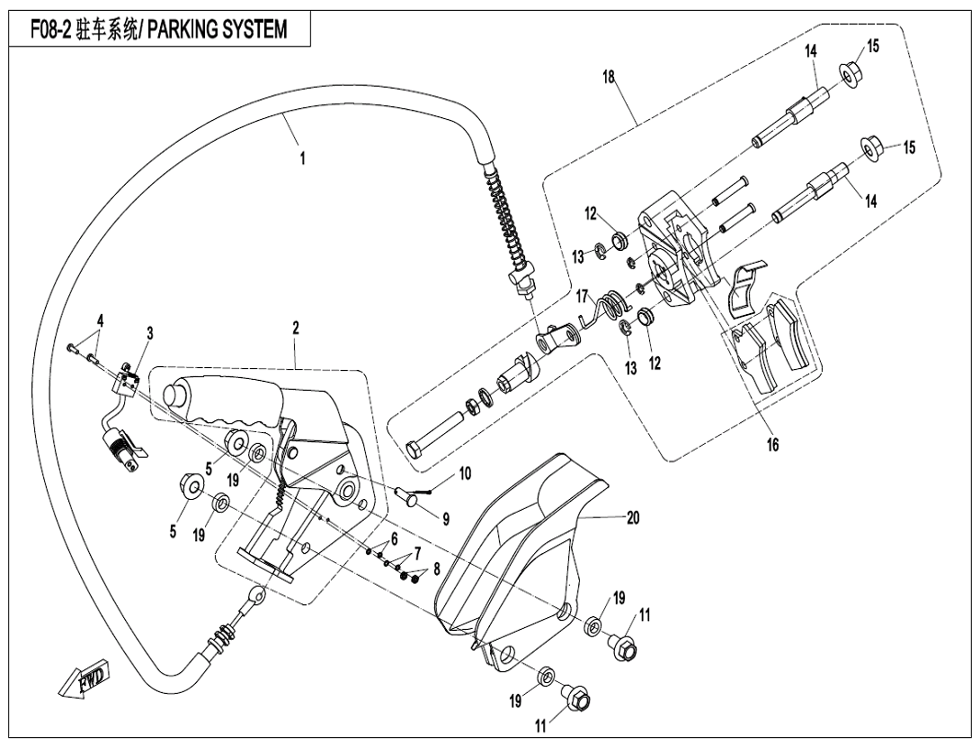 F08-2 驻车系统/ PARKING SYSTEM

18
14
15
15
14
1
12
13
17
13
12
16
4
3
2
5
19
5
19
10
9
6
7
8
20
19
11
19
11
FWD