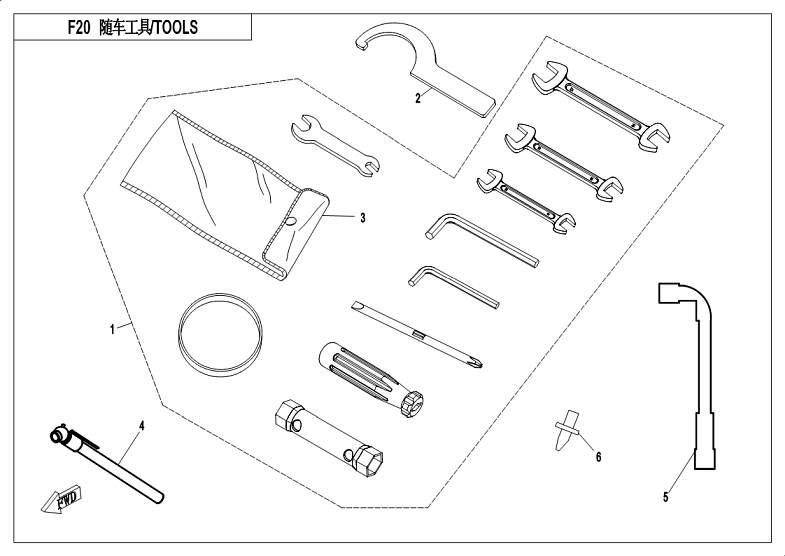 F20 随车工具/TOOLS

2

3

1

4

FWD

6

5