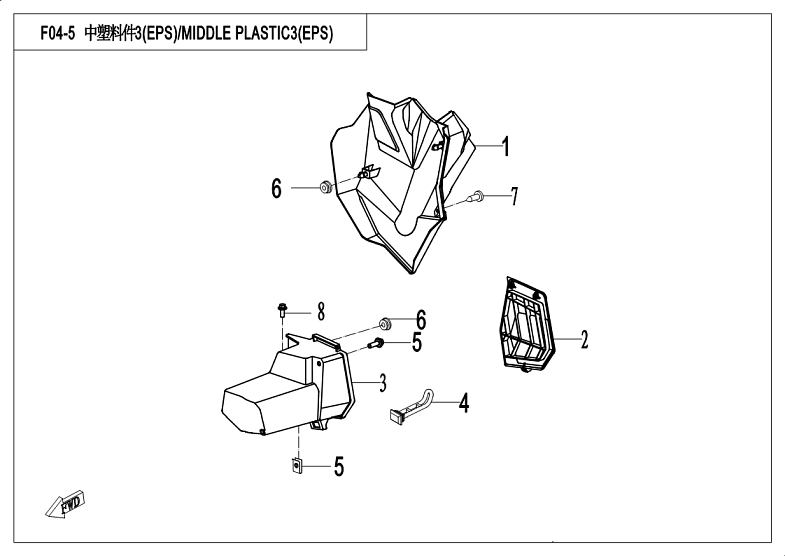 F04-5 中塑料件3(EPS)/MIDDLE PLASTIC3(EPS)

1

6

7

8

6

5

2

3

4

5

FWD