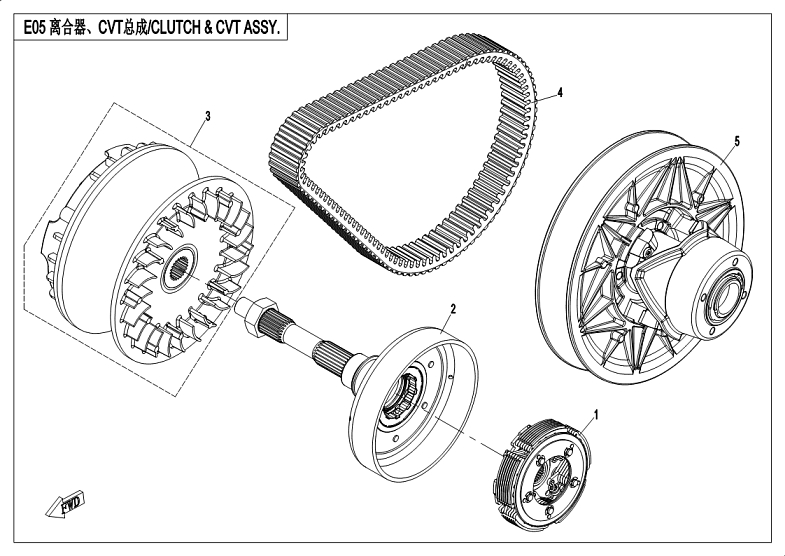 E05 离合器、CVT总成/CLUTCH & CVT ASSY.

3

4

5

2

1

FWD