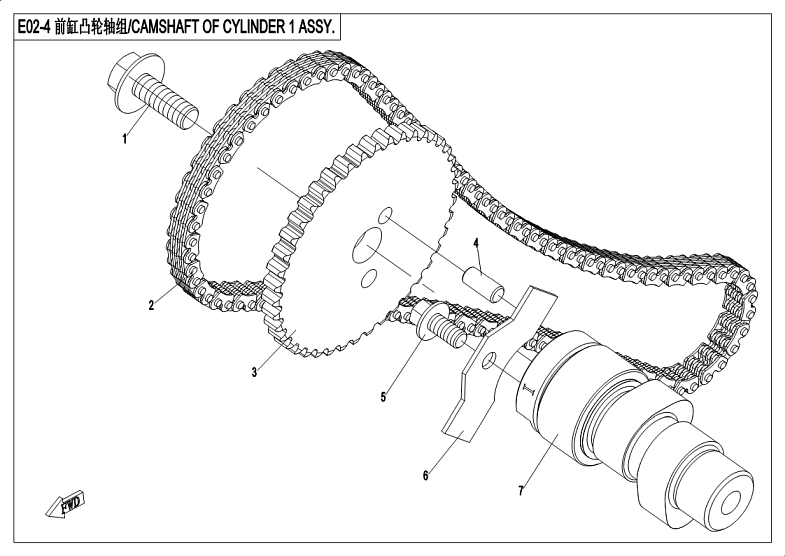 E02-4 前缸凸轮轴组/CAMSHAFT OF CYLINDER 1 ASSY.

1

2

3

4

5

6

7

I

FWD