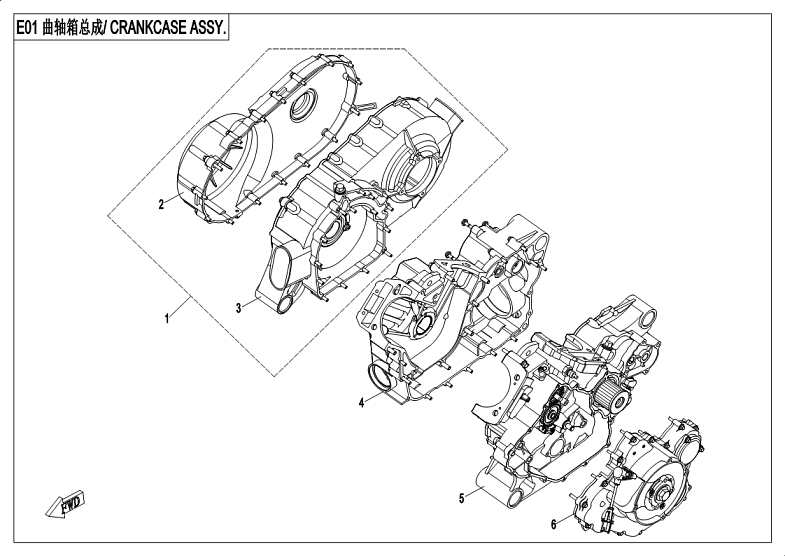 E01 曲轴箱总成/ CRANKCASE ASSY.

2

3

1

4

5

6

FWD