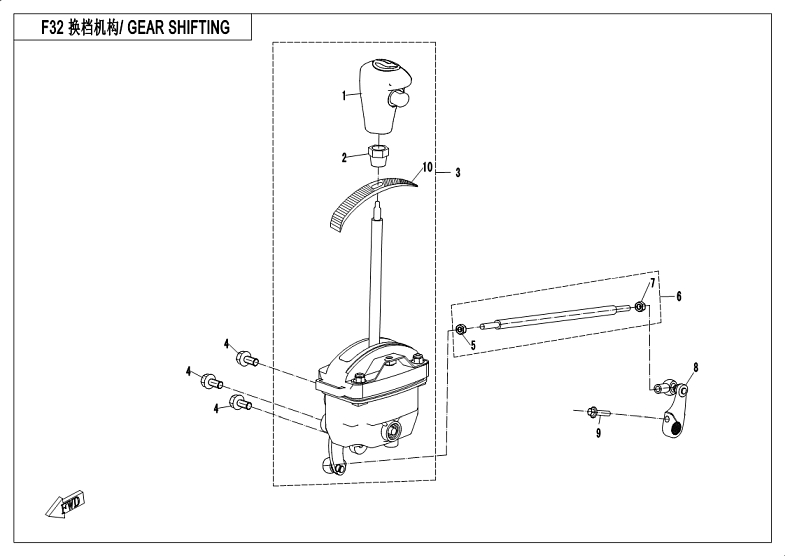 F32 换档机构/ GEAR SHIFTING

1
2
10
3
7
6
5
4
4
4
8
9
FWD