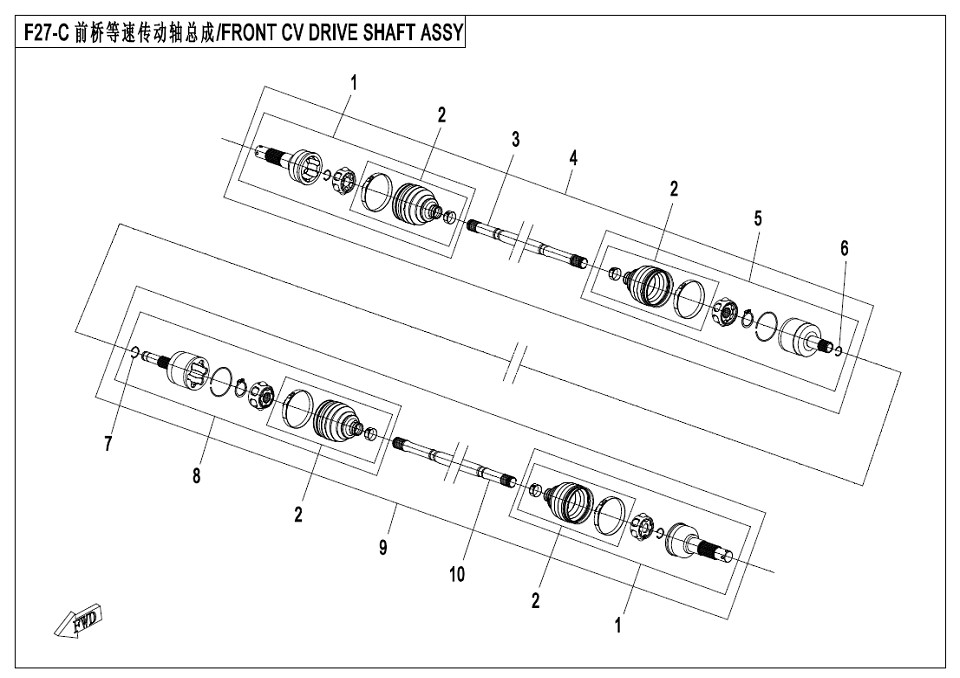 F27-C 前桥等速传动轴总成/FRONT CV DRIVE SHAFT ASSY

1
2
3
4
2
5
6
7
8
2
9
10
2
1
FWD