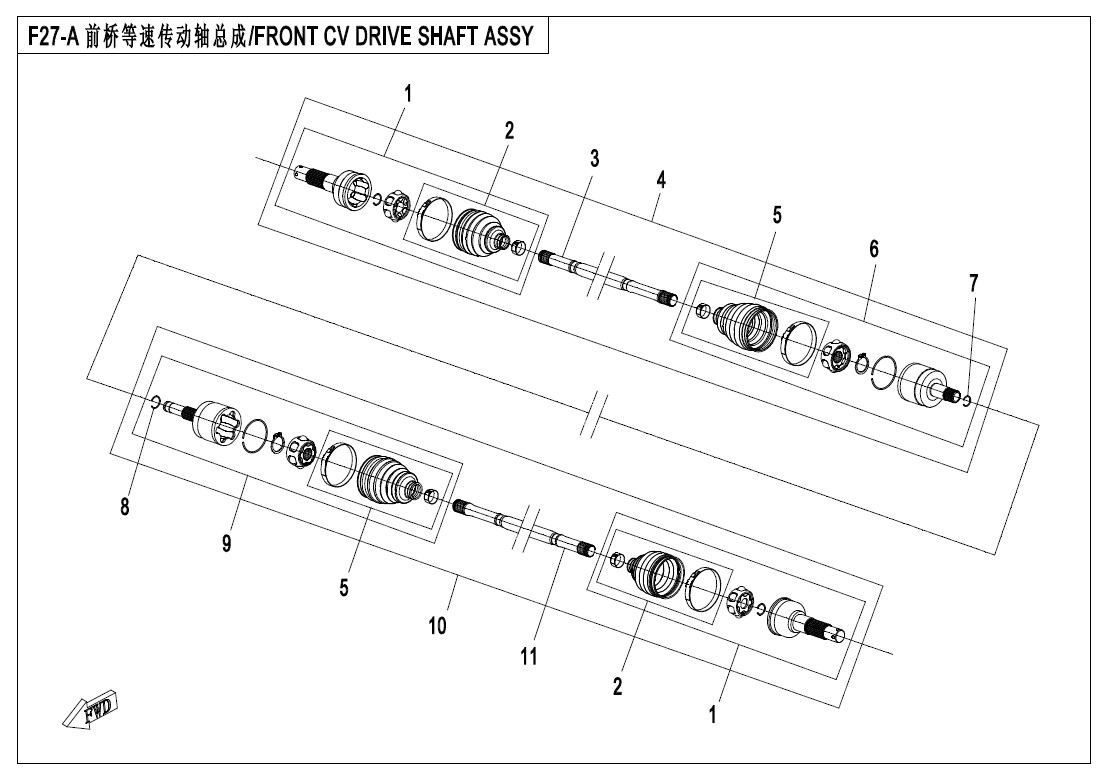 F27-A 前桥等速传动轴总成/FRONT CV DRIVE SHAFT ASSY

1
2
3
4
5
6
7
8
9
5
10
11
2
1
FWD