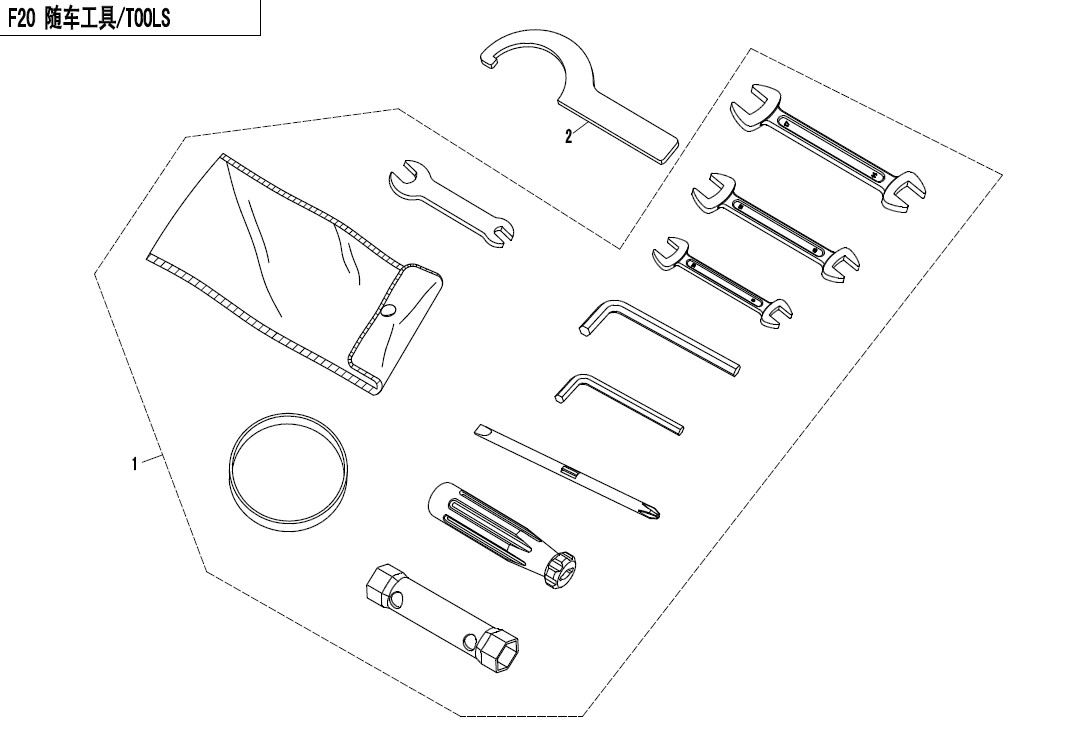 F20 随车工具/TOOLS

2

1