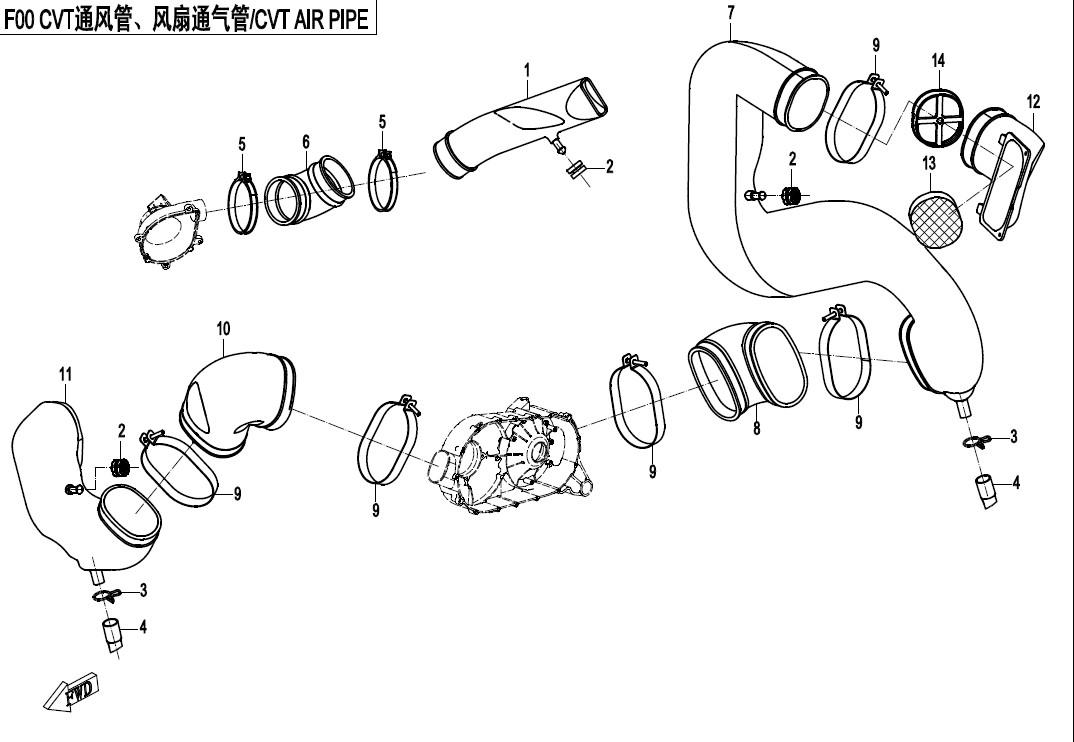 F00 CVT通风管、风扇通气管/CVT AIR PIPE

7
9
14
12
1
5
6
5
2
2
13
10
11
2
9
9
9
8
9
3
4
3
4
FWD