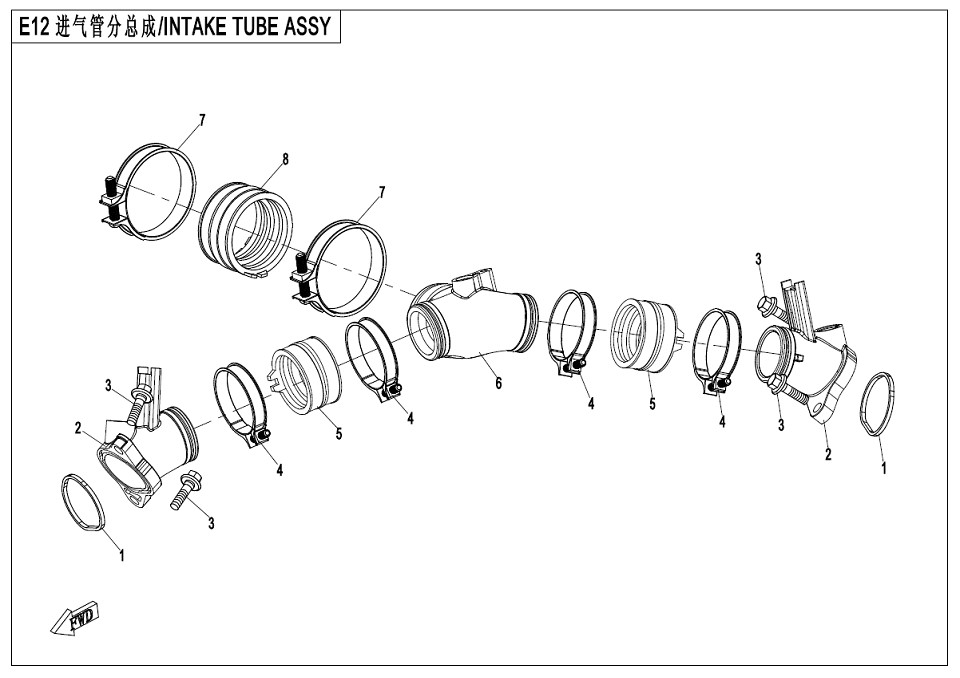 E12 进气管分总成/INTAKE TUBE ASSY

7
8
7
3
6
4
5
4
3
2
1
3
2
4
5
4
3
1
FWD